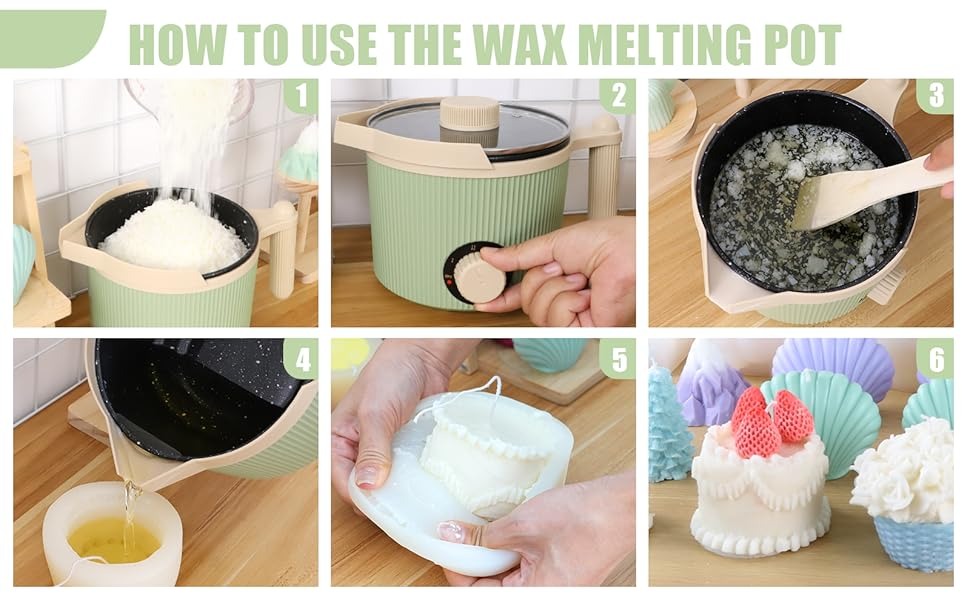 HOW TO USE THE WAX MELTING POT

1

2

3

4

5

6