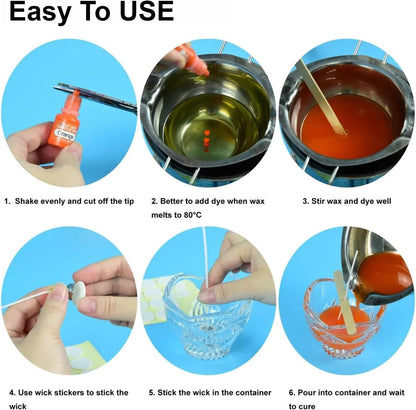 Easy To USE

Orange

1. Shake evenly and cut off the tip

2. Better to add dye when wax melts to 80°C

3. Stir wax and dye well

4. Use wick stickers to stick the wick

5. Stick the wick in the container

6. Pour into container and wait to cure