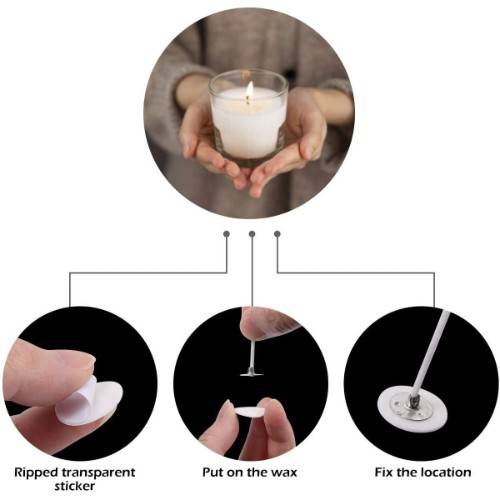 Ripped transparent sticker

Put on the wax

Fix the location