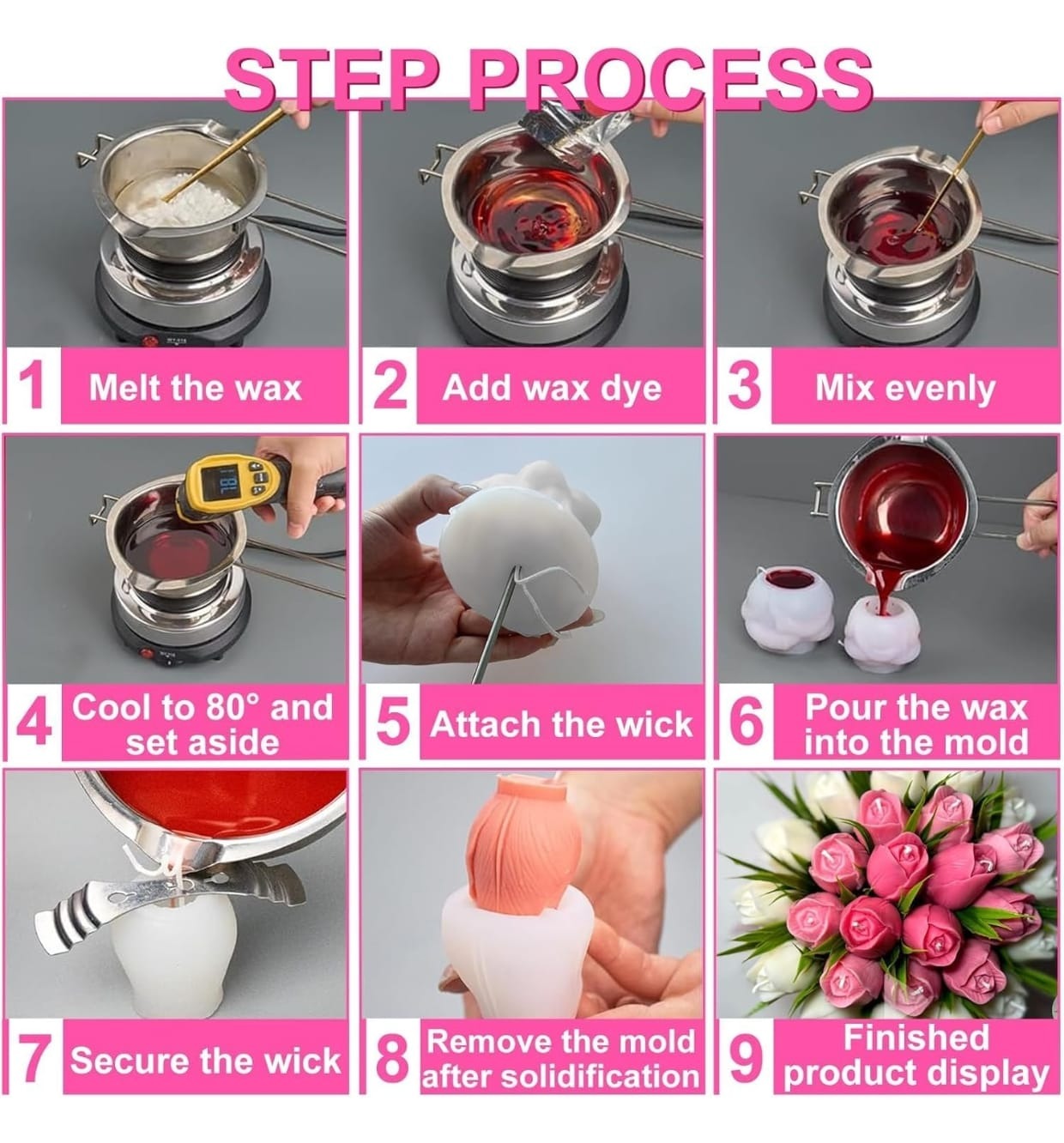 STEP PROCESS

1 Melt the wax

2 Add wax dye

3 Mix evenly

4 Cool to 80° and set aside

5 Attach the wick

6 Pour the wax into the mold

7 Secure the wick

8 Remove the mold after solidification

9 Finished product display